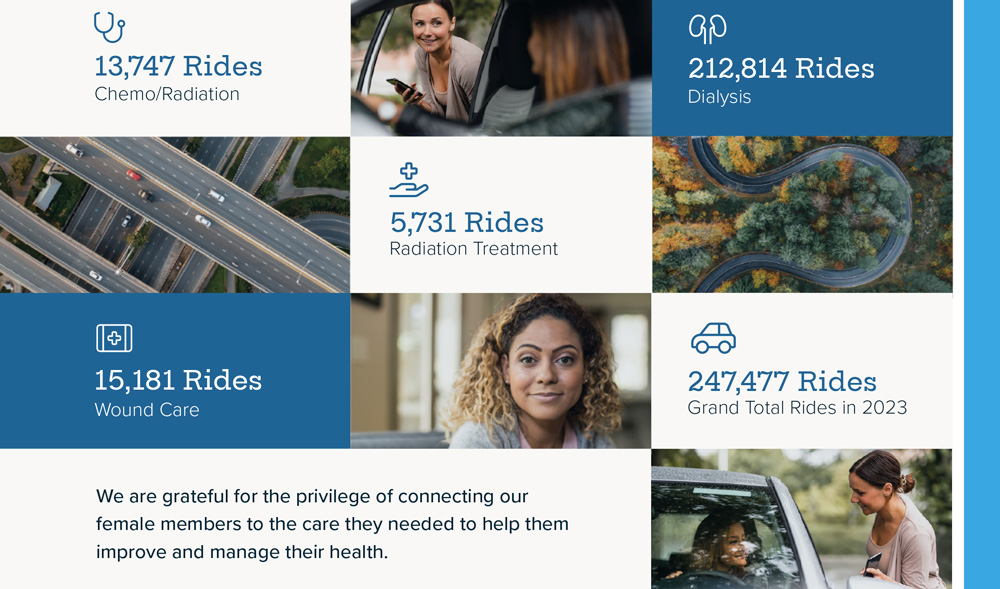 13,747 Rides
Chemo/Radiation

212,814 Rides
Dialysis

5,731 Rides
Radiation Treatment

15,181 Rides
Wound Care

247,477 Rides
Grand Total Rides in 2023

We are grateful for the privilege of connecting our female members to the care they needed to help them improve and manage their health.